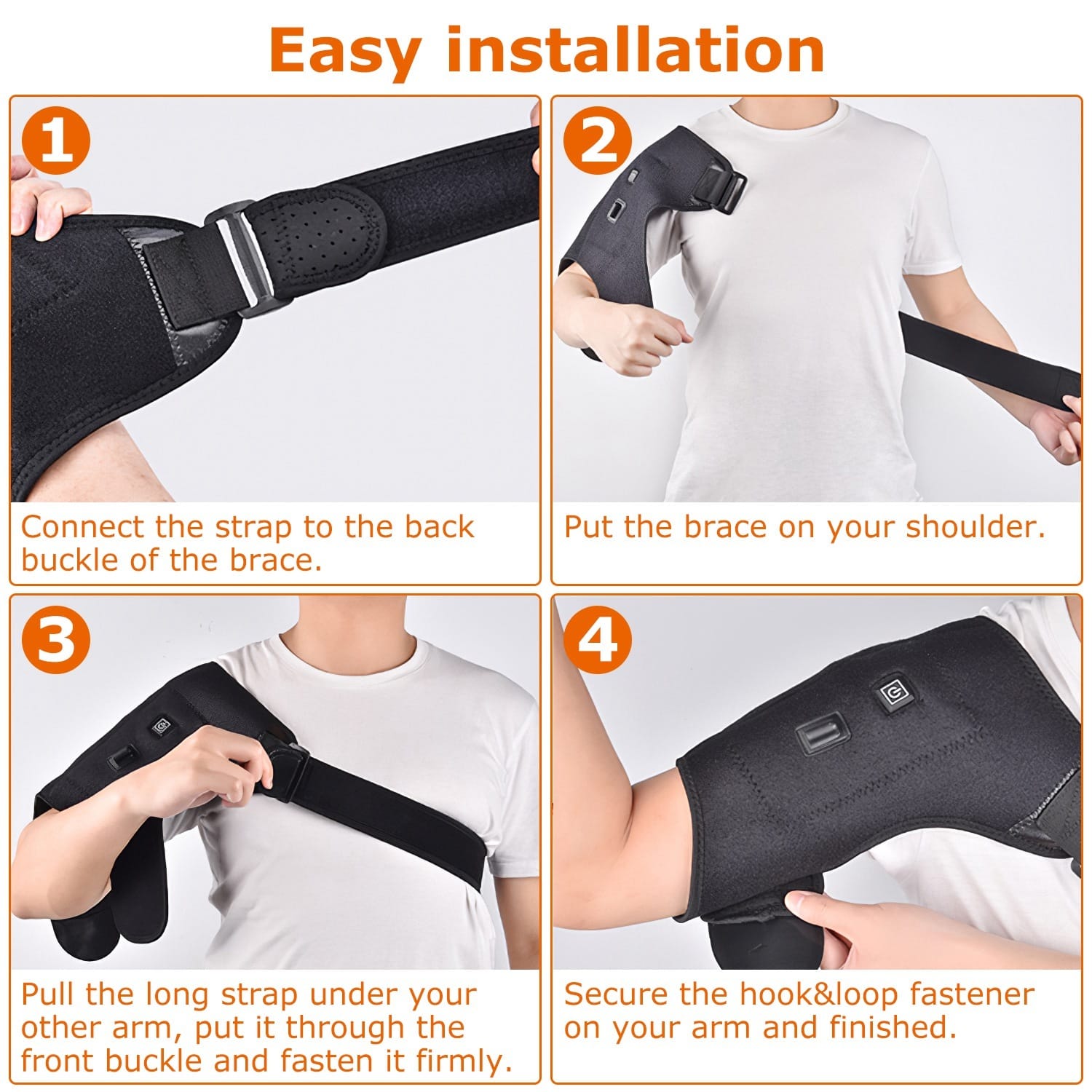 Easy installation

1

Connect the strap to the back buckle of the brace.

2

Put the brace on your shoulder.

3

Pull the long strap under your other arm, put it through the front buckle and fasten it firmly.

4

Secure the hook&loop fastener on your arm and finished.